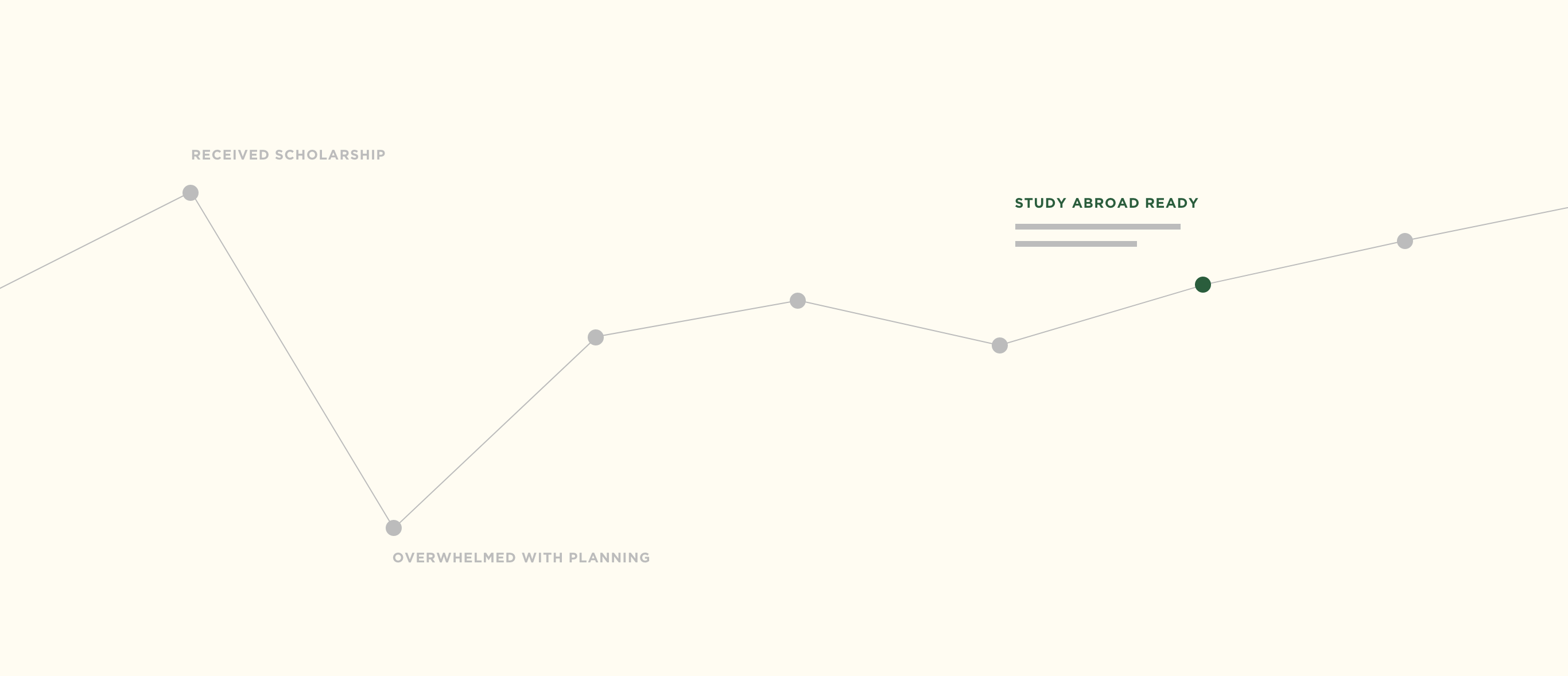 RECEIVED SCHOLARSHIP

STUDY ABROAD READY

OVERWHELMED WITH PLANNING